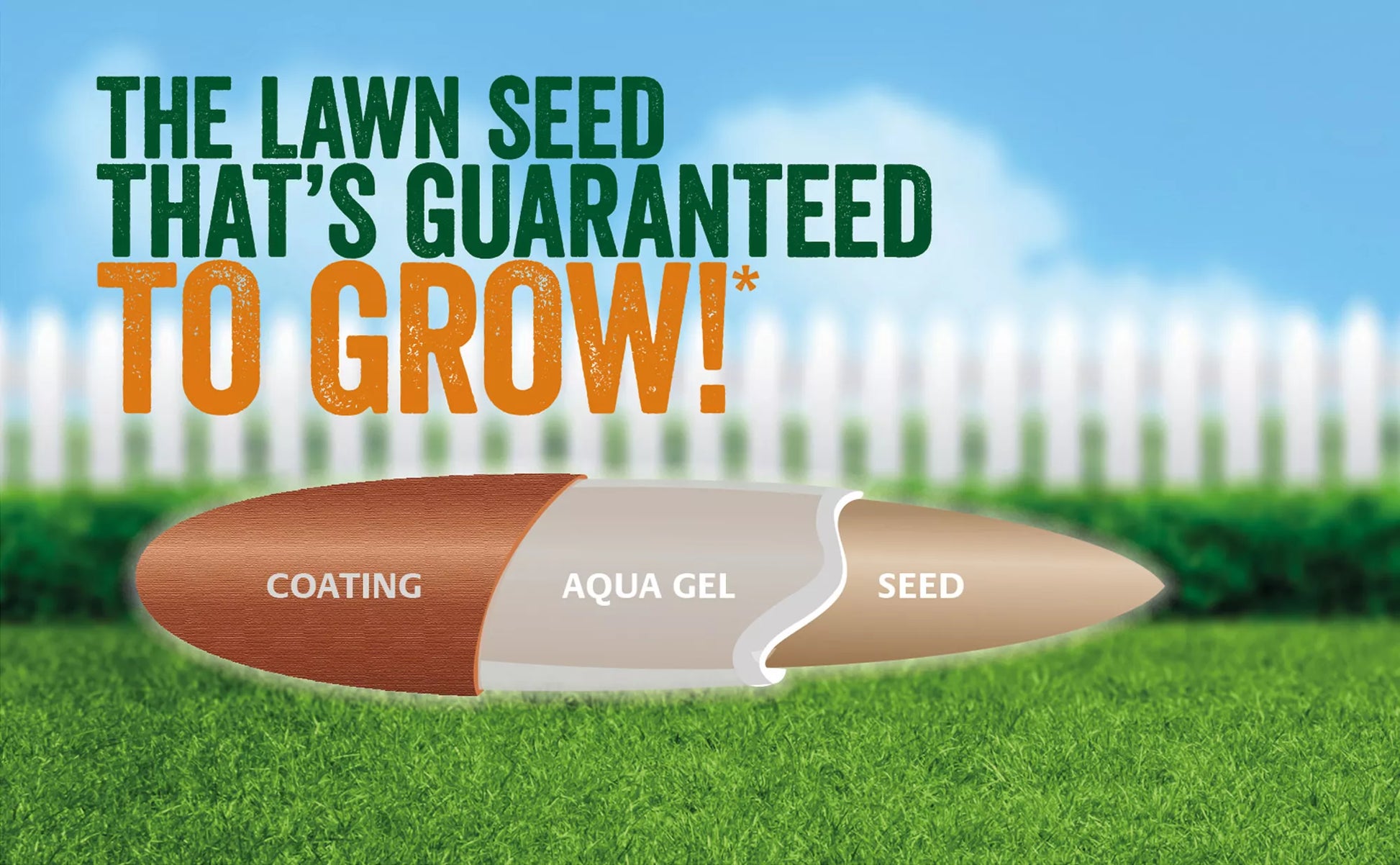 THE LAWN SEED THAT'S GUARANTEED TO GROW!*

COATING
AQUA GEL
SEED