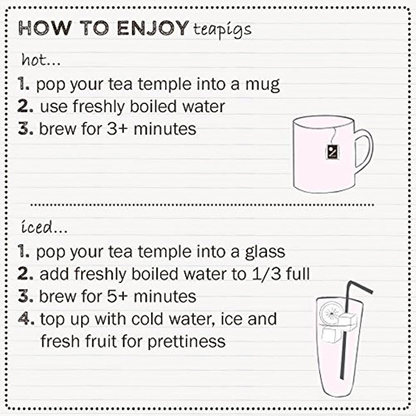 HOW TO ENJOY teapigs

hot...

1. pop your tea temple into a mug
2. use freshly boiled water
3. brew for 3+ minutes

iced...

1. pop your tea temple into a glass
2. add freshly boiled water to 1/3 full
3. brew for 5+ minutes
4. top up with cold water, ice and fresh fruit for prettiness