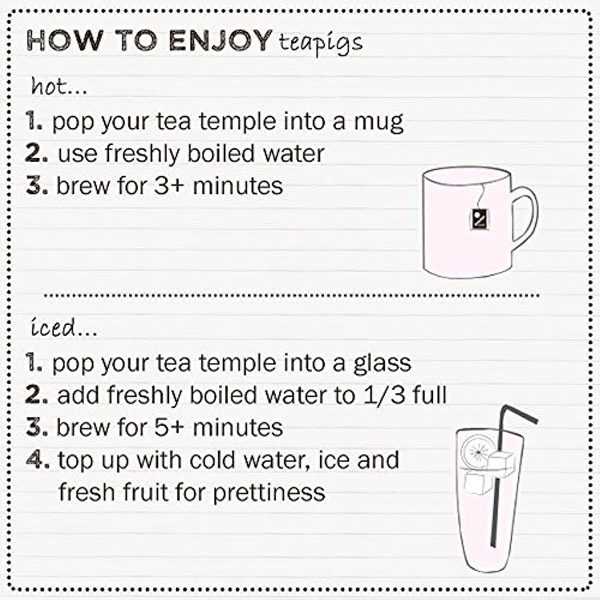 HOW TO ENJOY teapigs

hot...

1. pop your tea temple into a mug
2. use freshly boiled water
3. brew for 3+ minutes

iced...

1. pop your tea temple into a glass
2. add freshly boiled water to 1/3 full
3. brew for 5+ minutes
4. top up with cold water, ice and fresh fruit for prettiness