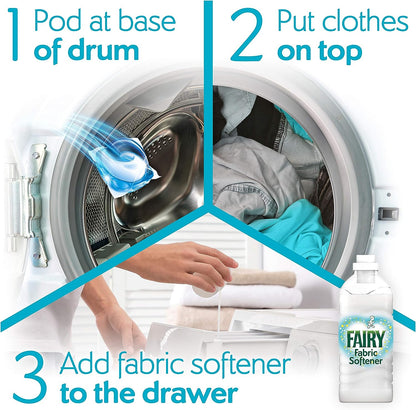 1 Pod at base of drum

2 Put clothes on top

3 Add fabric softener to the drawer

FAIRY Fabric Softener