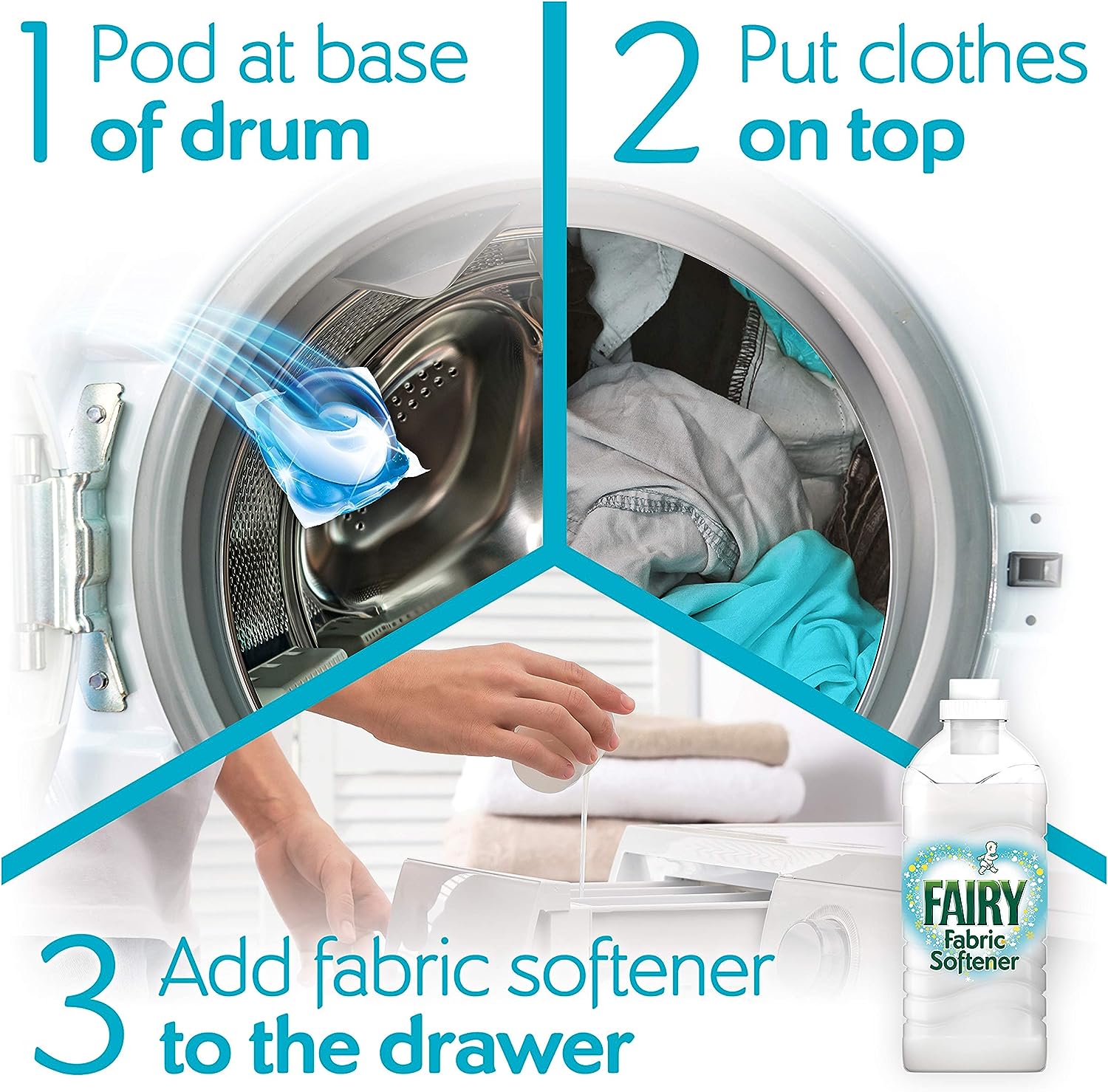 1 Pod at base of drum

2 Put clothes on top

3 Add fabric softener to the drawer

FAIRY
Fabric Softener