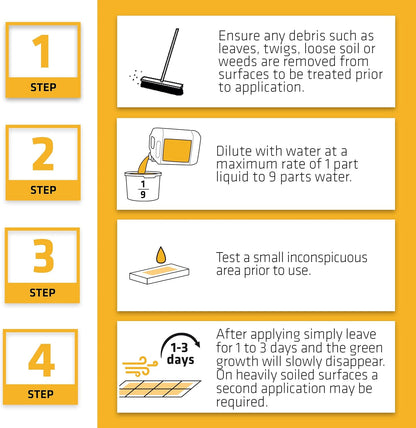 1
STEP

Ensure any debris such as leaves, twigs, loose soil or weeds are removed from surfaces to be treated prior to application.

2
STEP

$\frac{1}{9}$

Dilute with water at a maximum rate of 1 part liquid to 9 parts water.

3
STEP

Test a small inconspicuous area prior to use.

4
STEP

1-3 days

After applying simply leave for 1 to 3 days and the green growth will slowly disappear. On heavily soiled surfaces a second application may be required.