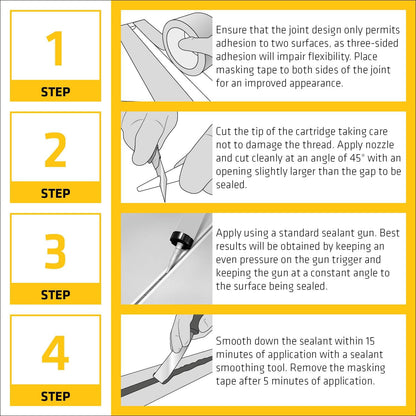 1
STEP

Ensure that the joint design only permits adhesion to two surfaces, as three-sided adhesion will impair flexibility. Place masking tape to both sides of the joint for an improved appearance.

2
STEP

Cut the tip of the cartridge taking care not to damage the thread. Apply nozzle and cut cleanly at an angle of 45° with an opening slightly larger than the gap to be sealed.

3
STEP

Apply using a standard sealant gun. Best results will be obtained by keeping an even pressure on the gun trigger and keeping the gun at a constant angle to the surface being sealed.

4
STEP

Smooth down the sealant within 15 minutes of application with a sealant smoothing tool. Remove the masking tape after 5 minutes of application.