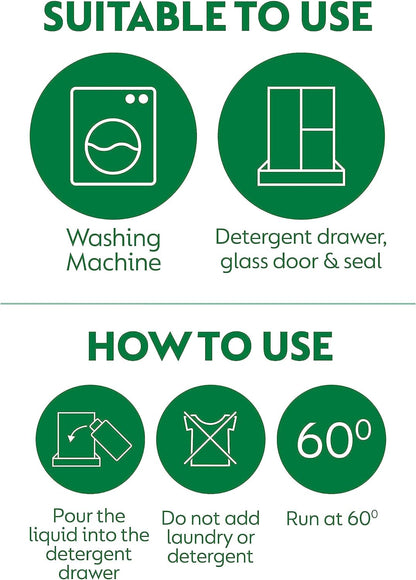 SUITABLE TO USE

Washing Machine

Detergent drawer, glass door & seal

HOW TO USE

$60^0$

Pour the liquid into the detergent drawer

Do not add laundry or detergent

Run at $60^0$