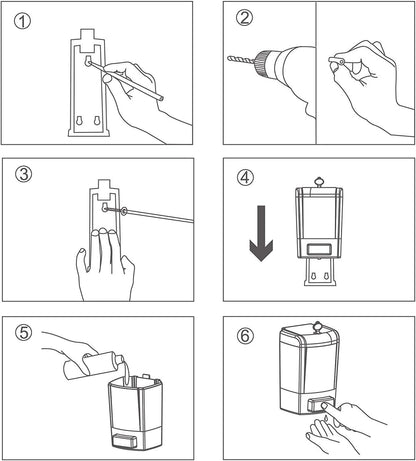 ①

②

③

④

⑤

⑥