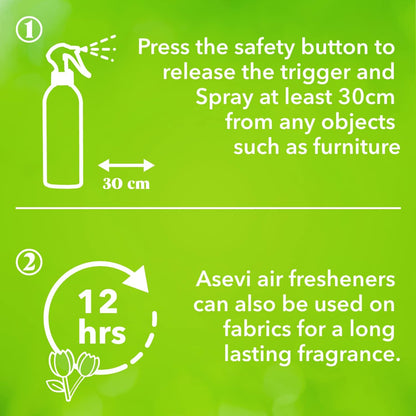 ①

Press the safety button to release the trigger and Spray at least 30cm from any objects such as furniture

30 cm

②

12 hrs

Asevi air fresheners can also be used on fabrics for a long lasting fragrance.