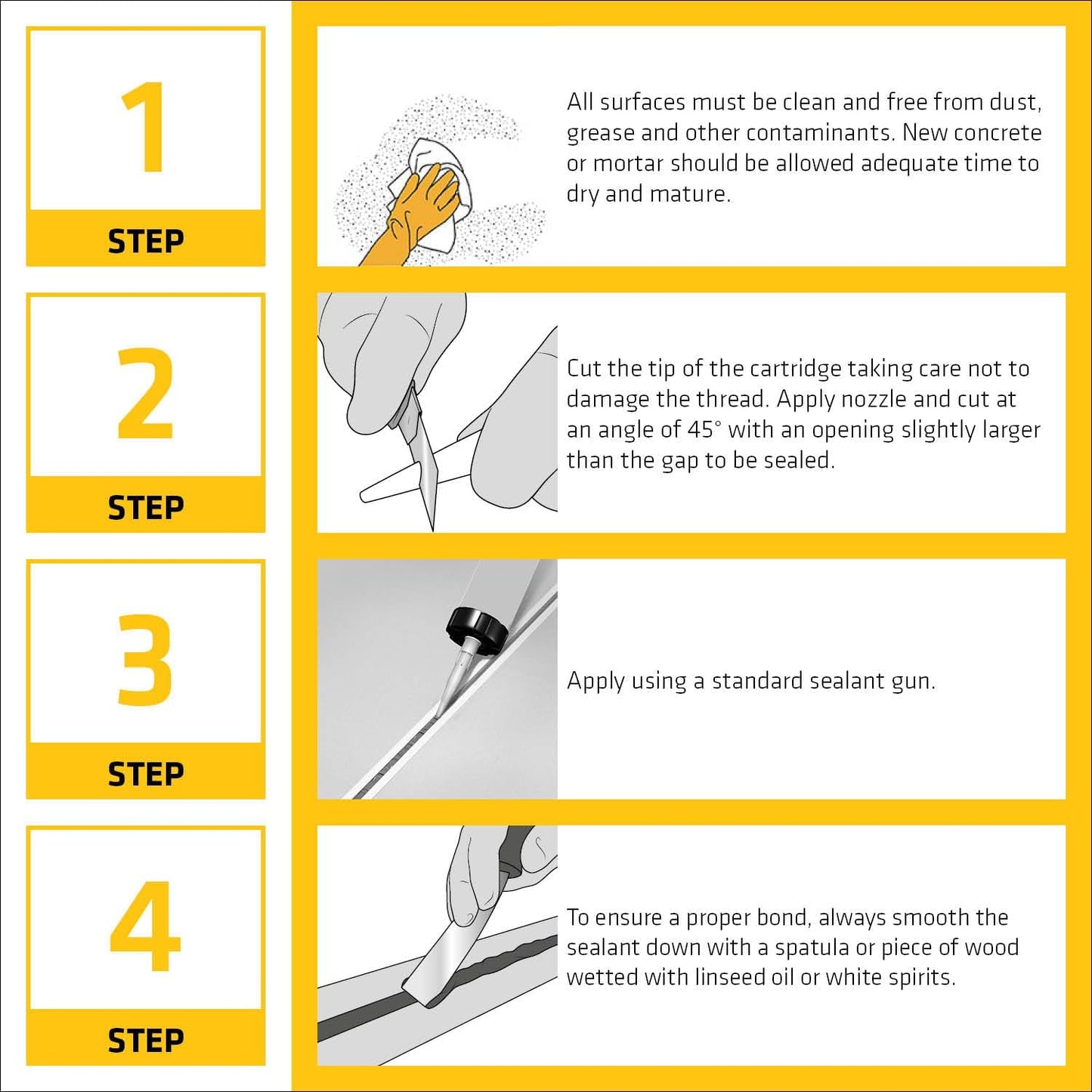 1
STEP

All surfaces must be clean and free from dust, grease and other contaminants. New concrete or mortar should be allowed adequate time to dry and mature.

2
STEP

Cut the tip of the cartridge taking care not to damage the thread. Apply nozzle and cut at an angle of 45° with an opening slightly larger than the gap to be sealed.

3
STEP

Apply using a standard sealant gun.

4
STEP

To ensure a proper bond, always smooth the sealant down with a spatula or piece of wood wetted with linseed oil or white spirits.