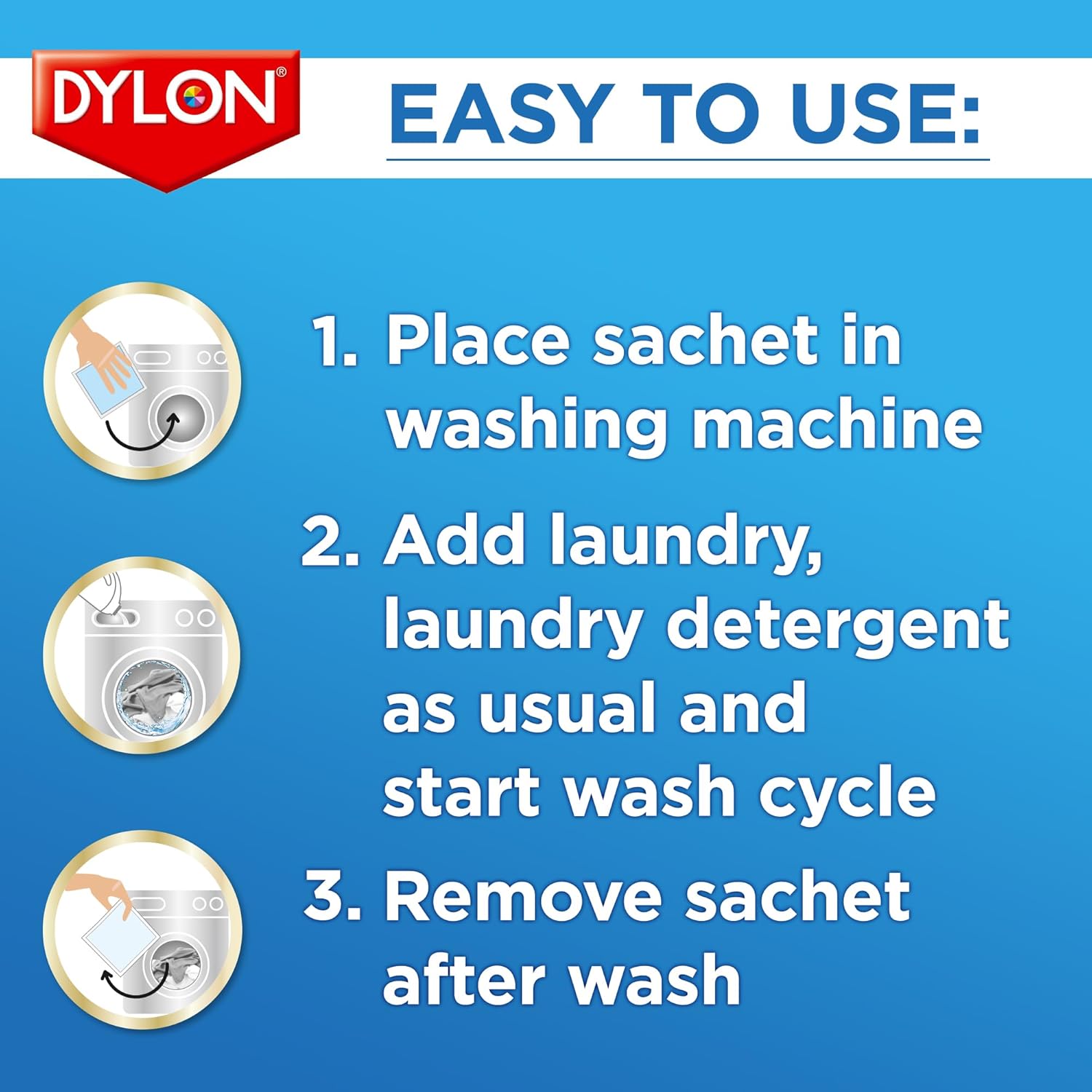 DYLON®

EASY TO USE:

1. Place sachet in washing machine

2. Add laundry, laundry detergent as usual and start wash cycle

3. Remove sachet after wash