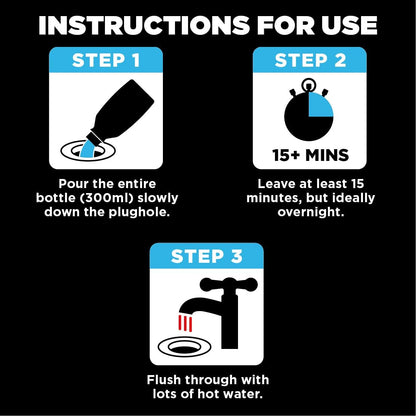 INSTRUCTIONS FOR USE

STEP 1

Pour the entire bottle (300ml) slowly down the plughole.

STEP 2

15+ MINS

Leave at least 15 minutes, but ideally overnight.

STEP 3

Flush through with lots of hot water.