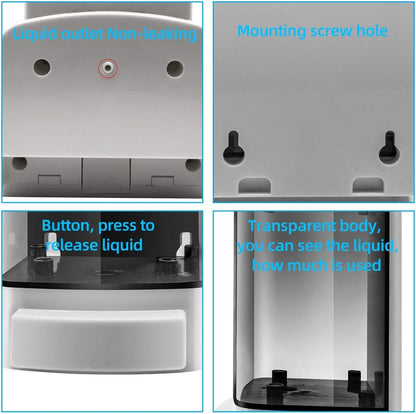 Liquid outlet Non-leaking

Mounting screw hole

Button, press to release liquid

Transparent body, you can see the liquid, how much is used