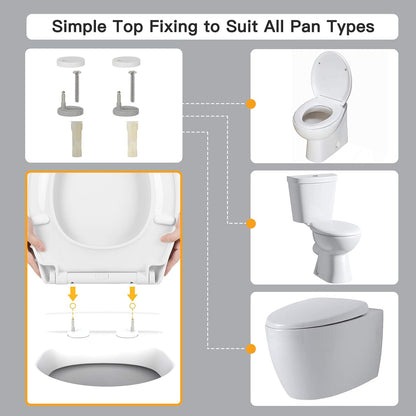 Simple Top Fixing to Suit All Pan Types