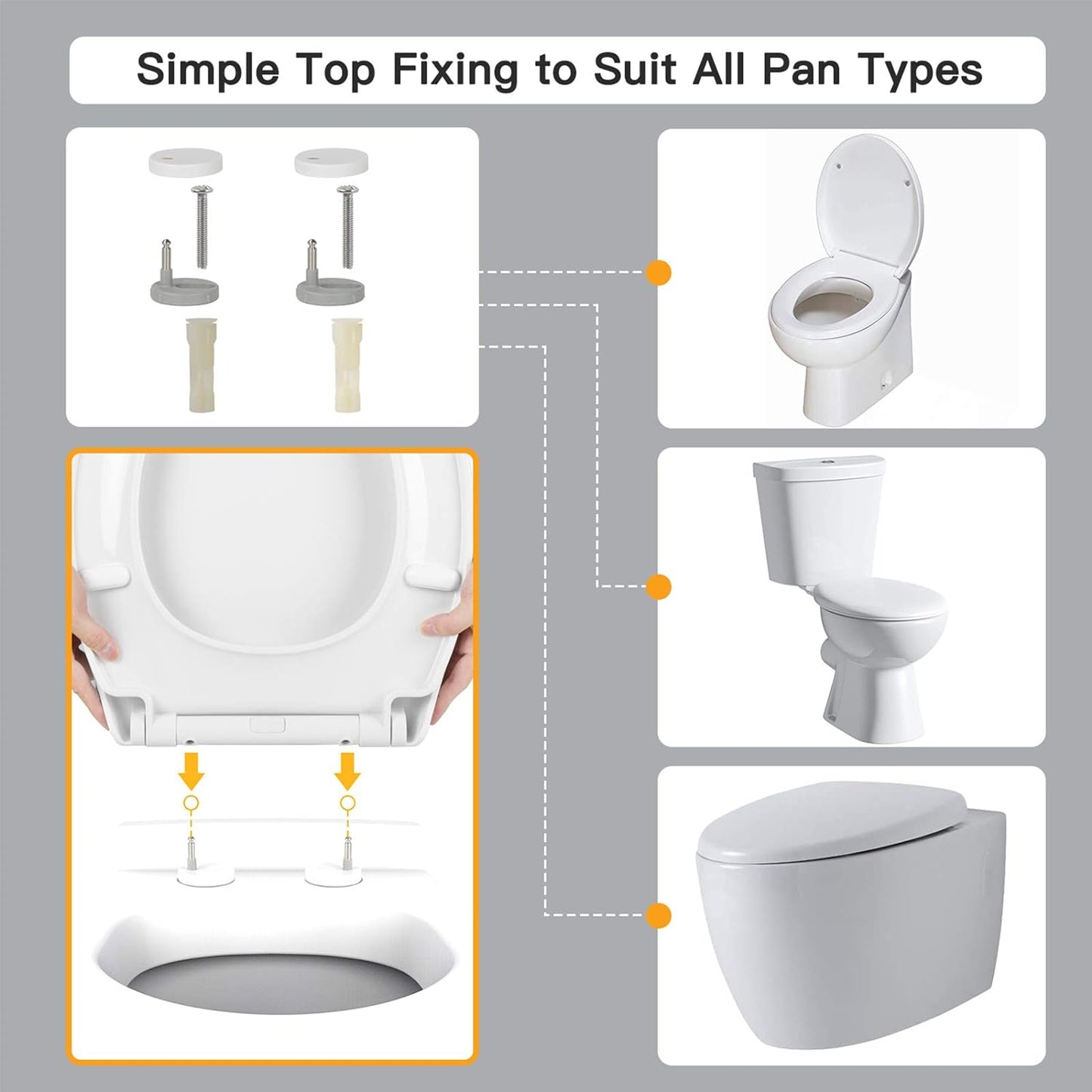 Simple Top Fixing to Suit All Pan Types