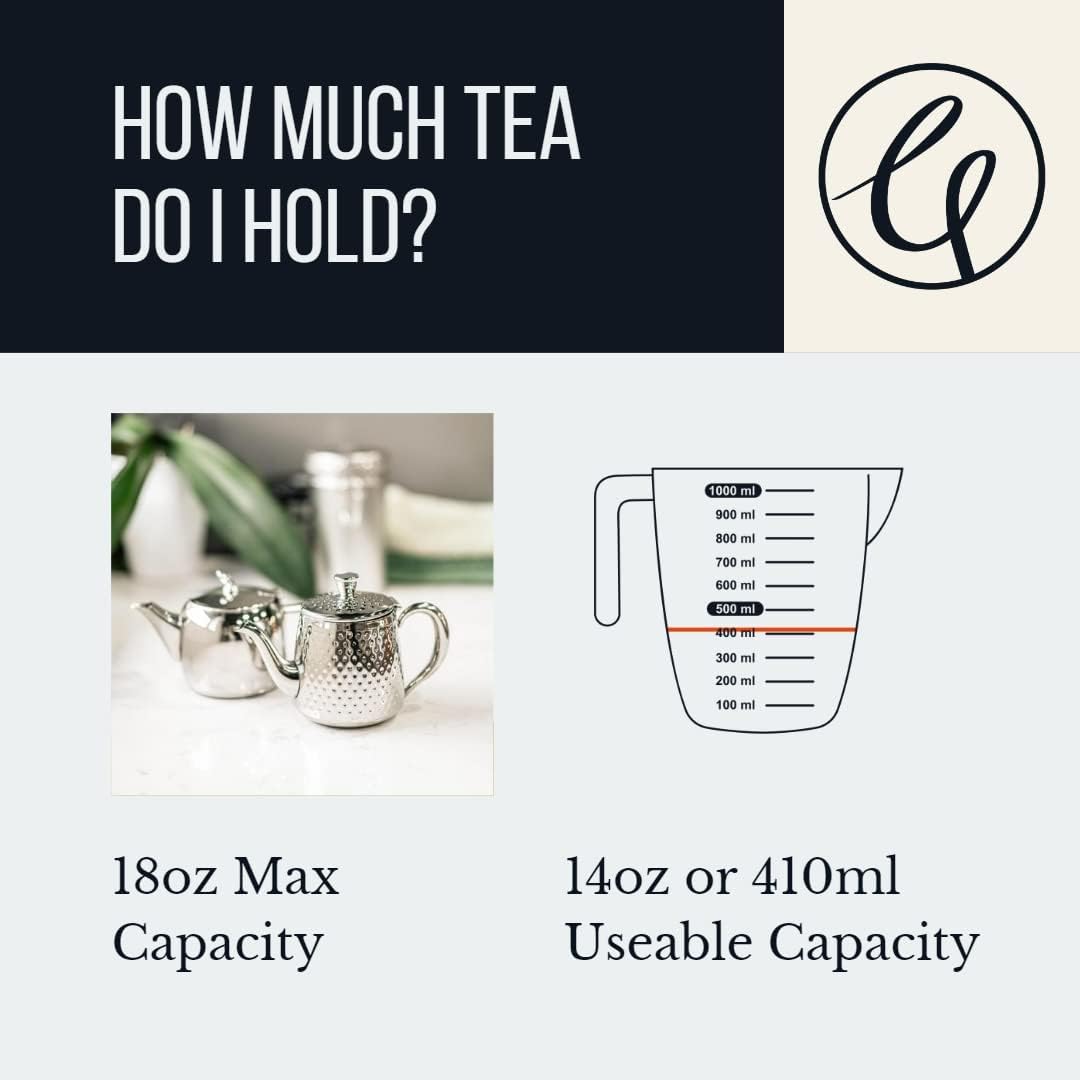 HOW MUCH TEA DO I HOLD?

1000 ml
900 ml
800 ml
700 ml
600 ml
500 ml
400 ml
300 ml
200 ml
100 ml

18oz Max Capacity

14oz or 410ml Useable Capacity