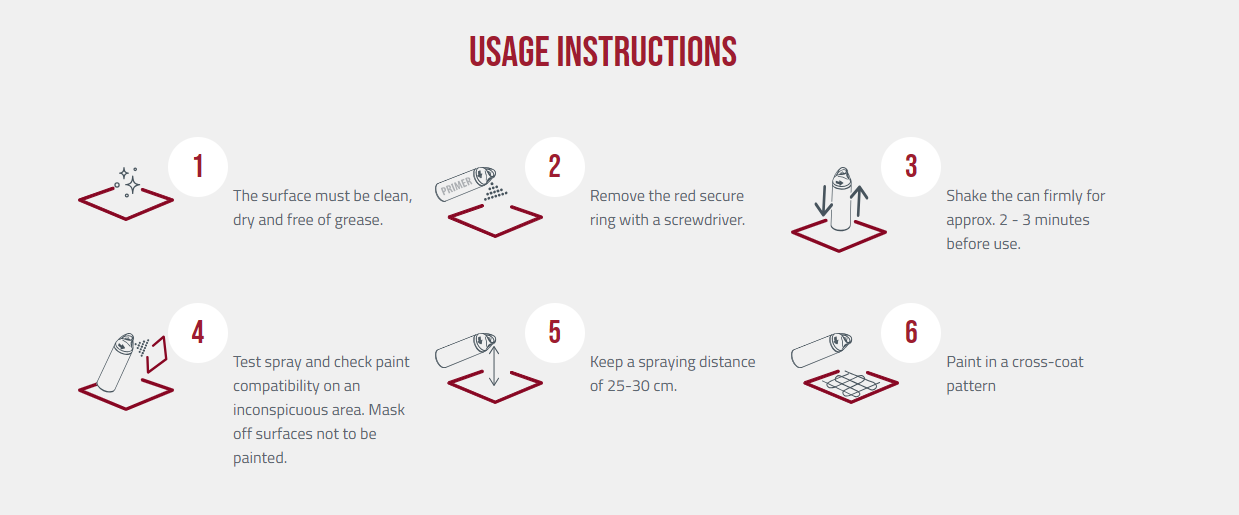 USAGE INSTRUCTIONS

1
The surface must be clean, dry and free of grease.

PRIMER
2
Remove the red secure ring with a screwdriver.

3
Shake the can firmly for approx. 2 - 3 minutes before use.

4
Test spray and check paint compatibility on an inconspicuous area. Mask off surfaces not to be painted.

5
Keep a spraying distance of 25-30 cm.

6
Paint in a cross-coat pattern