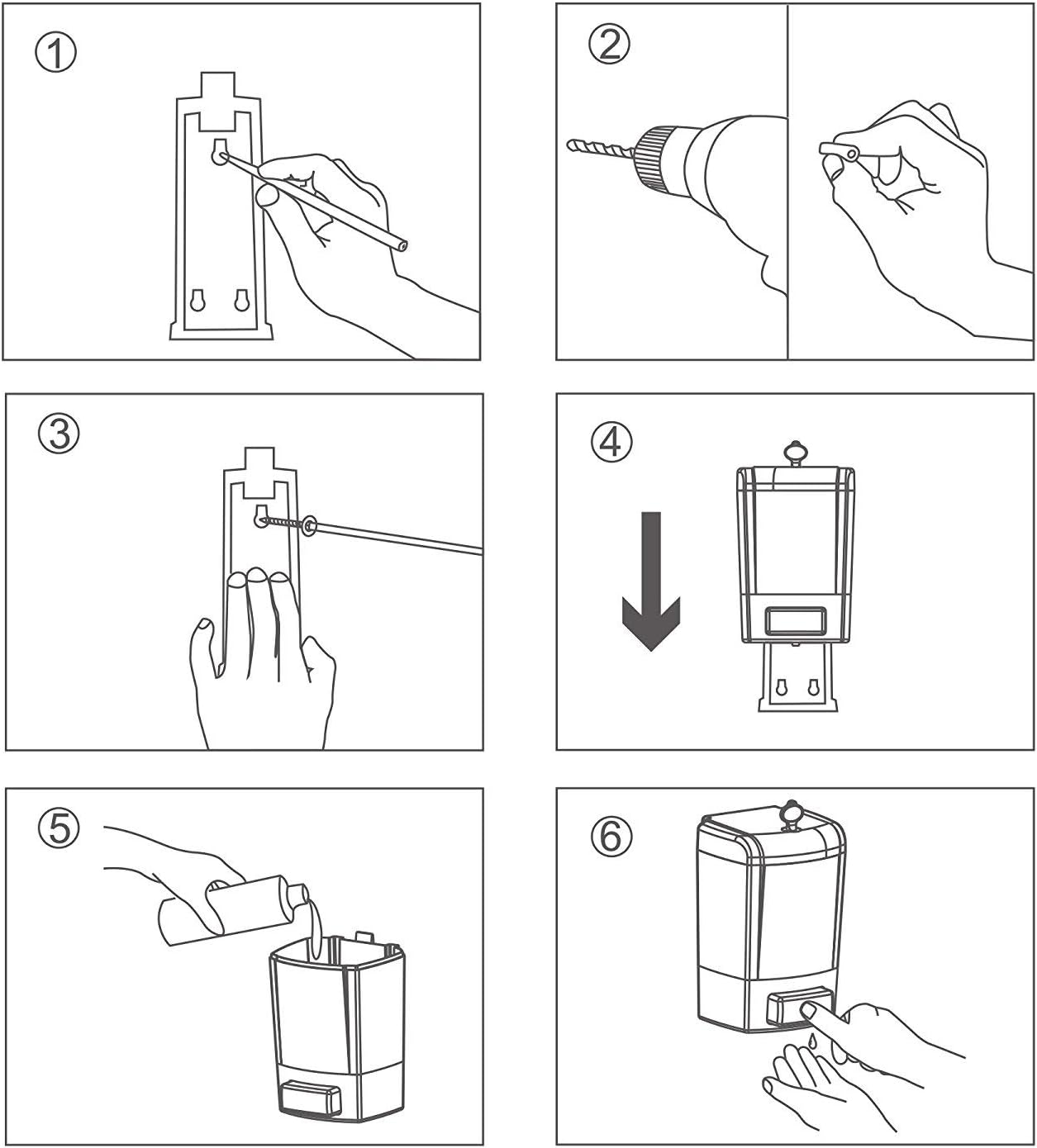 ①

②

③

④

⑤

⑥