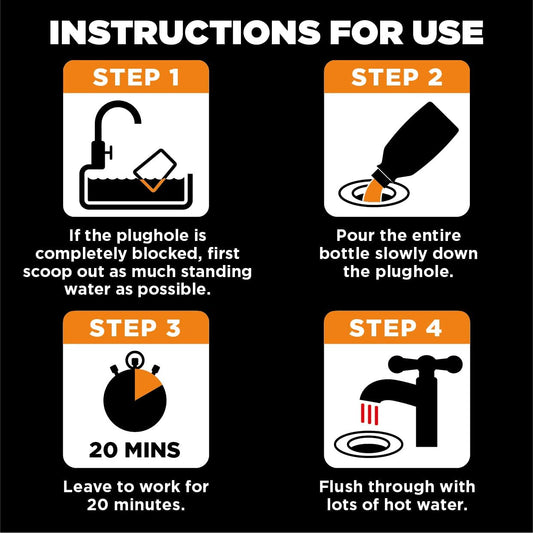 INSTRUCTIONS FOR USE

STEP 1

If the plughole is completely blocked, first scoop out as much standing water as possible.

STEP 2

Pour the entire bottle slowly down the plughole.

STEP 3

20 MINS

Leave to work for 20 minutes.

STEP 4

Flush through with lots of hot water.